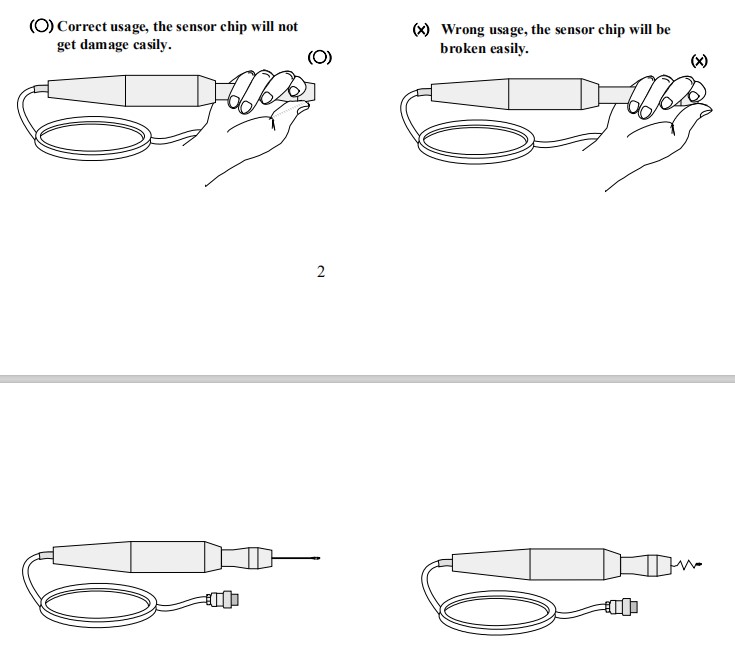 (O) Correct usage, the sensor chip will not get damage easily.

(O)

(x) Wrong usage, the sensor chip will be broken easily.

(x)

2